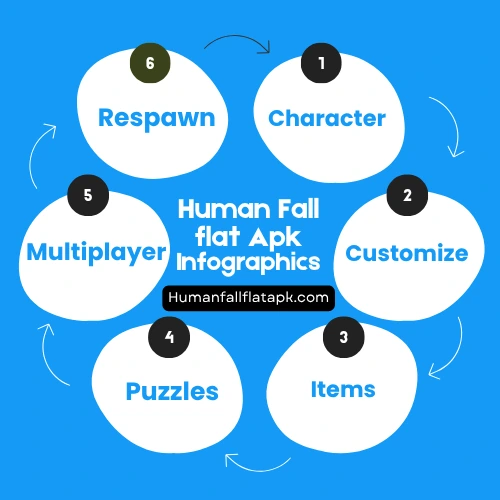 Human Fall flat Apk Infographics

Humanfallflatapk.com

1
Character

2
Customize

3
Items

4
Puzzles

5
Multiplayer

6
Respawn